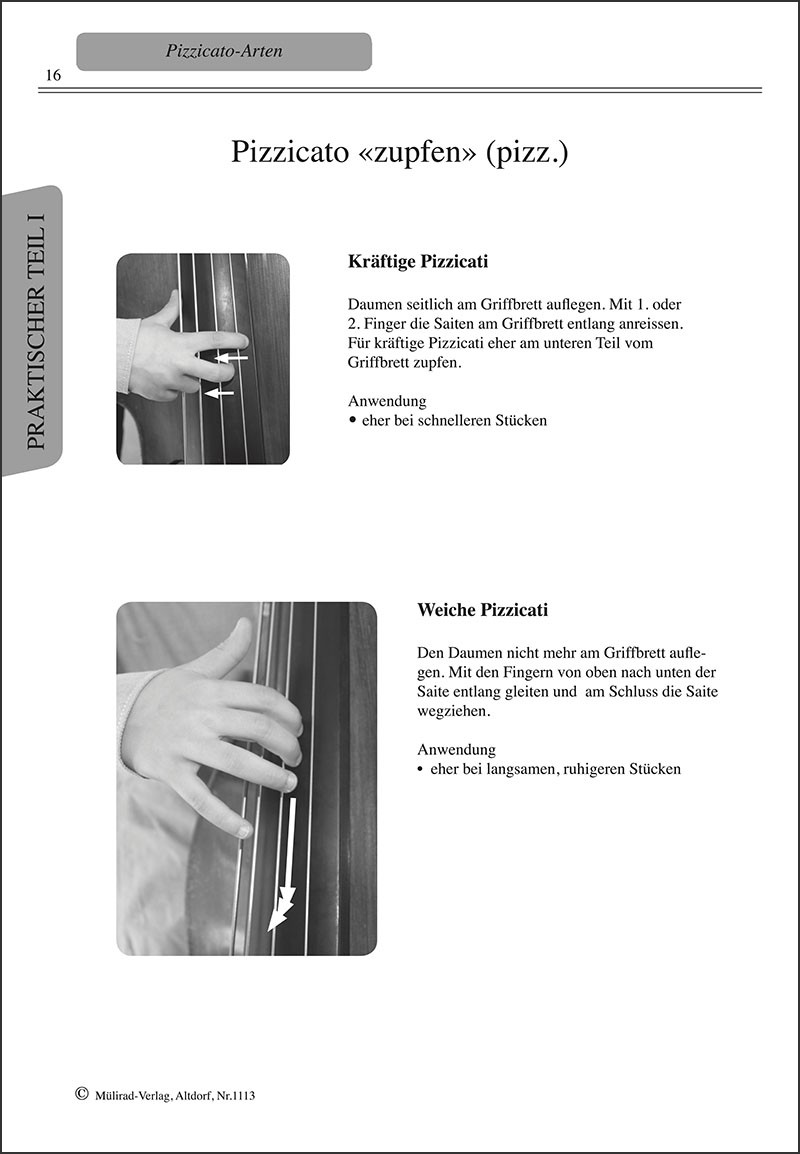 Pizzicato-Arten

16

PRAKTISCHER TEIL I

Pizzicato «zupfen» (pizz.)

**Kräftige Pizzicati**

Daumen seitlich am Griffbrett auflegen. Mit 1. oder 2. Finger die Saiten am Griffbrett entlang anreissen. Für kräftige Pizzicati eher am unteren Teil vom Griffbrett zupfen.

Anwendung
• eher bei schnelleren Stücken

**Weiche Pizzicati**

Den Daumen nicht mehr am Griffbrett auflegen. Mit den Fingern von oben nach unten der Saite entlang gleiten und am Schluss die Saite wegziehen.

Anwendung
• eher bei langsamen, ruhigeren Stücken

© Mülirad-Verlag, Altdorf, Nr.1113